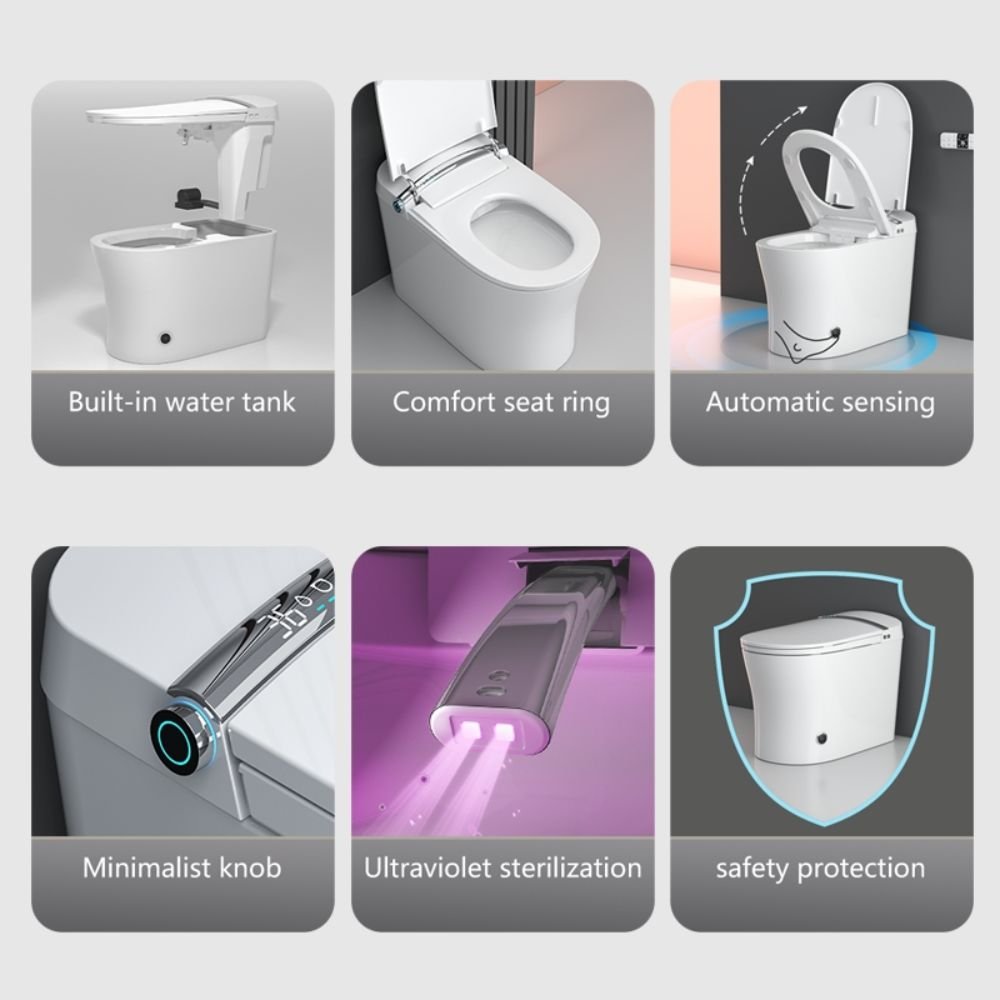 Built-in water tank

Comfort seat ring

Automatic sensing

Minimalist knob

Ultraviolet sterilization

safety protection